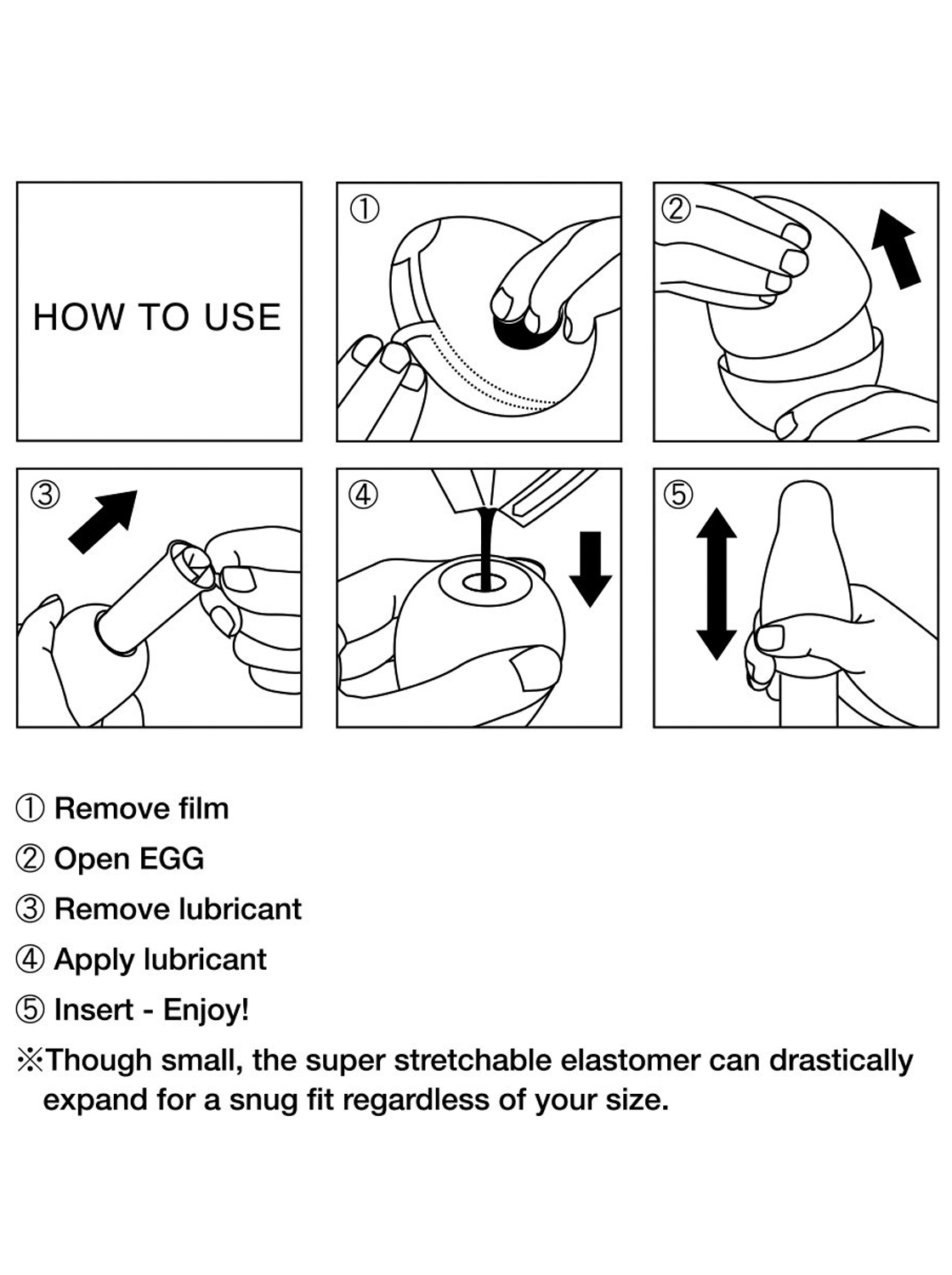 HOW TO USE

①

②

③

④

⑤

① Remove film

② Open EGG

③ Remove lubricant

④ Apply lubricant

⑤ Insert - Enjoy!

※Though small, the super stretchable elastomer can drastically expand for a snug fit regardless of your size.